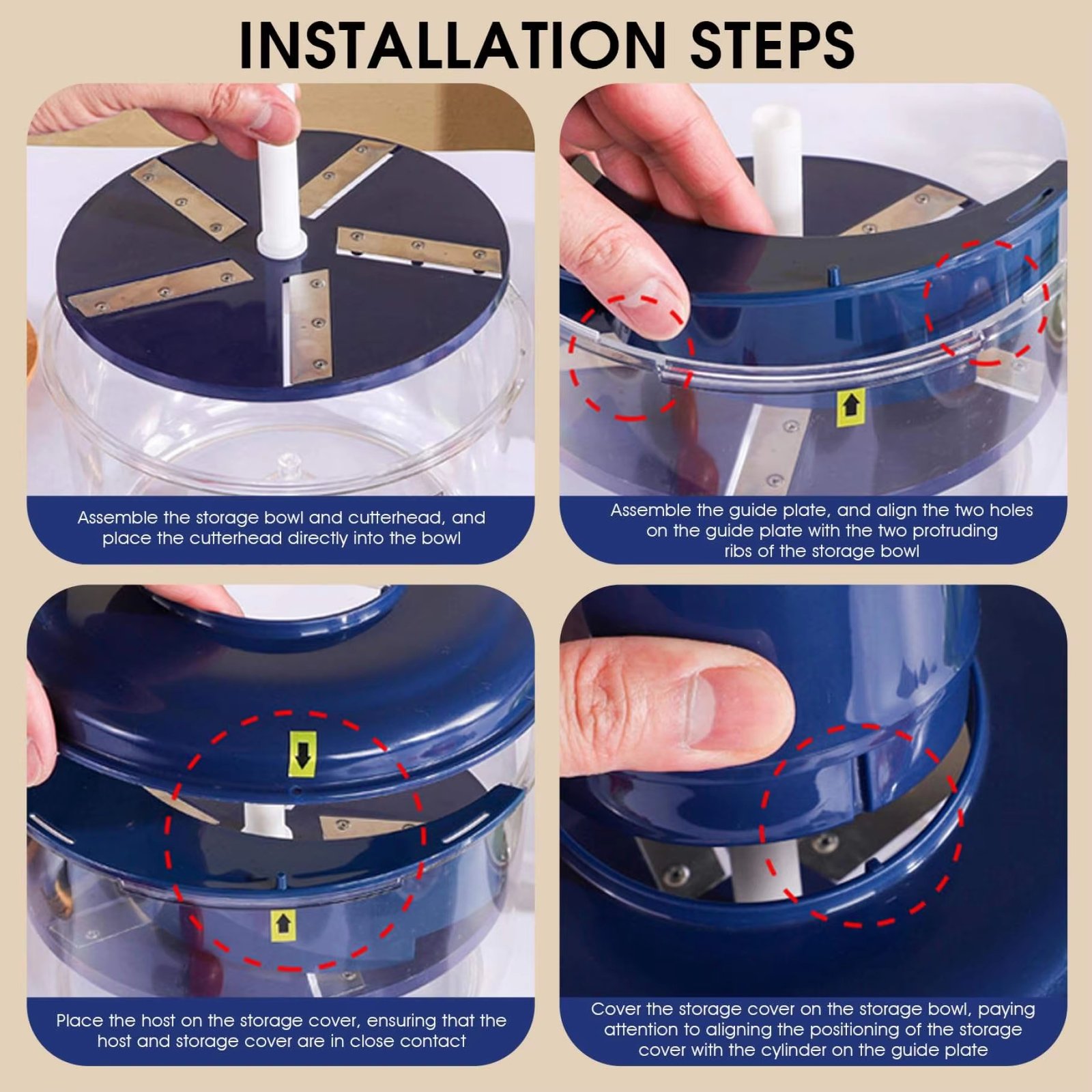 INSTALLATION STEPS

Assemble the storage bowl and cutterhead, and place the cutterhead directly into the bowl

Assemble the guide plate, and align the two holes on the guide plate with the two protruding ribs of the storage bowl

Place the host on the storage cover, ensuring that the host and storage cover are in close contact

Cover the storage cover on the storage bowl, paying attention to aligning the positioning of the storage cover with the cylinder on the guide plate